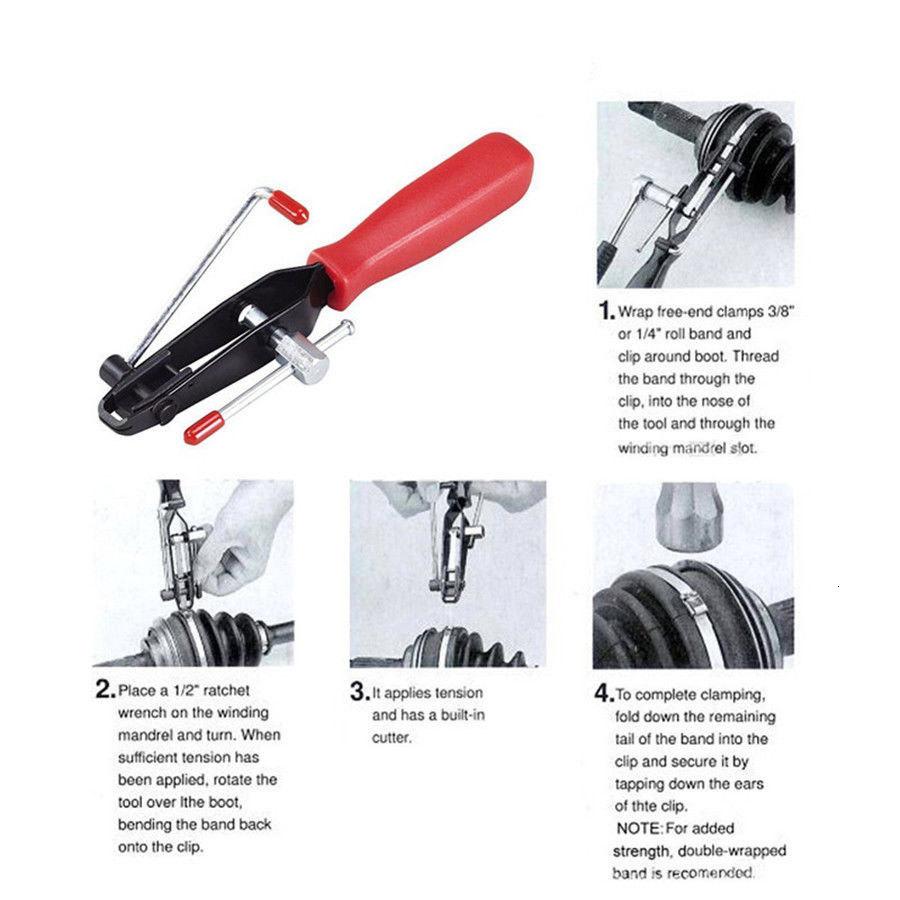 1. Wrap free-end clamps 3/8" or 1/4" roll band and clip around boot. Thread the band through the clip, into the nose of the tool and through the winding mandrel slot.

2. Place a 1/2" ratchet wrench on the winding mandrel and turn. When sufficient tension has been applied, rotate the tool over lthe boot, bending the band back onto the clip.

3. It applies tension and has a built-in cutter.

4. To complete clamping, fold down the remaining tail of the band into the clip and secure it by tapping down the ears of thte clip.
NOTE: For added strength, double-wrapped band is recomended.