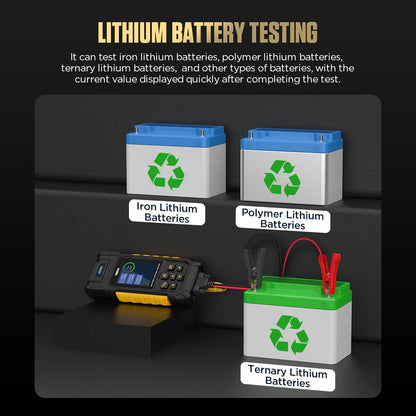 LITHIUM BATTERY TESTING

It can test iron lithium batteries, polymer lithium batteries, ternary lithium batteries,  and other types of batteries, with the current value displayed quickly after completing the test.

Iron Lithium Batteries

Polymer Lithium Batteries

Ternary Lithium Batteries