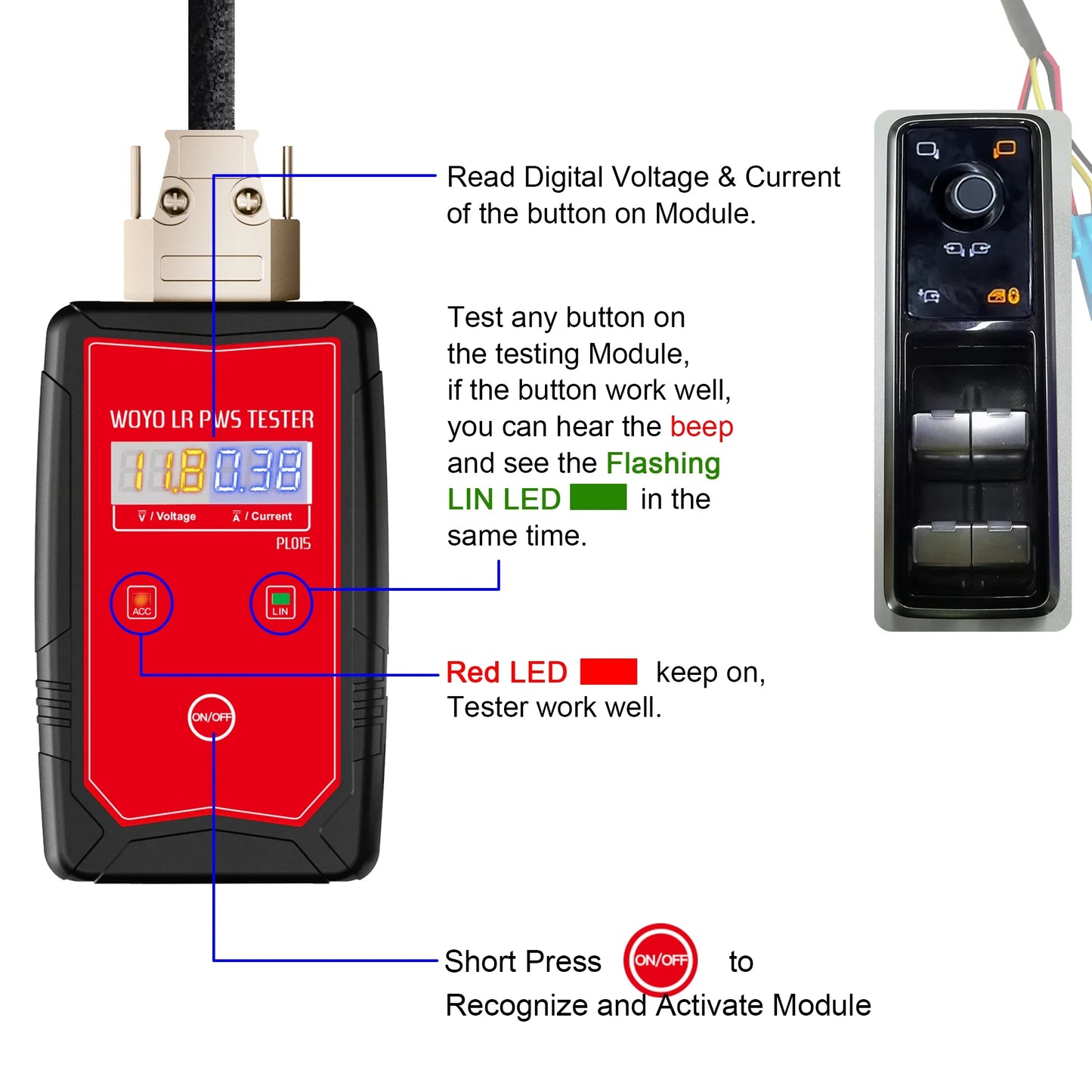 WOYO LR PWS TESTER

11.8 0.38

V / Voltage A / Current

PL015

ACC

LIN

ON/OFF

Read Digital Voltage & Current of the button on Module.

Test any button on the testing Module, if the button work well, you can hear the beep and see the Flashing LIN LED in the same time.

Red LED keep on, Tester work well.

Short Press ON/OFF to Recognize and Activate Module