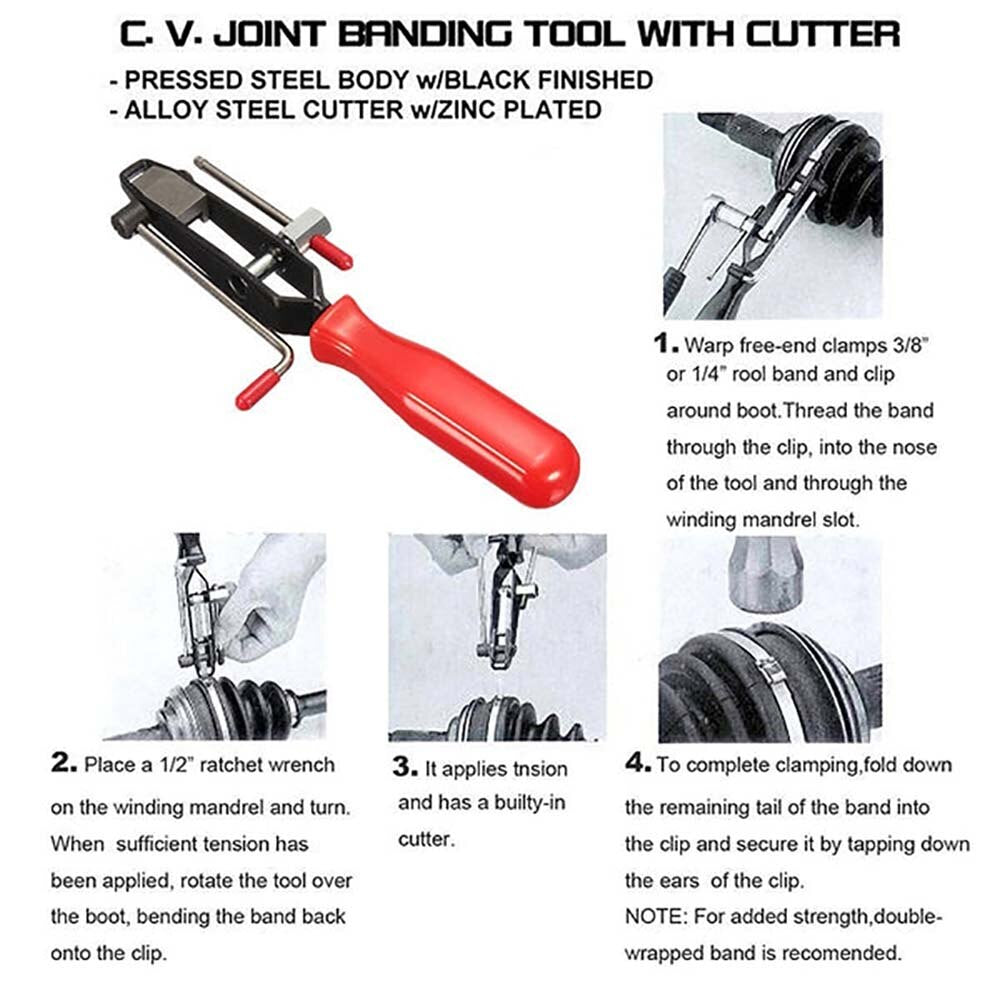 C. V. JOINT BANDING TOOL WITH CUTTER

- PRESSED STEEL BODY w/BLACK FINISHED
- ALLOY STEEL CUTTER w/ZINC PLATED

1. Warp free-end clamps 3/8" or 1/4" rool band and clip around boot.Thread the band through the clip, into the nose of the tool and through the winding mandrel slot.

2. Place a 1/2" ratchet wrench on the winding mandrel and turn. When sufficient tension has been applied, rotate the tool over the boot, bending the band back onto the clip.

3. It applies tnsion and has a builty-in cutter.

4. To complete clamping,fold down the remaining tail of the band into the clip and secure it by tapping down the ears of the clip.
NOTE: For added strength,double-wrapped band is recomended.