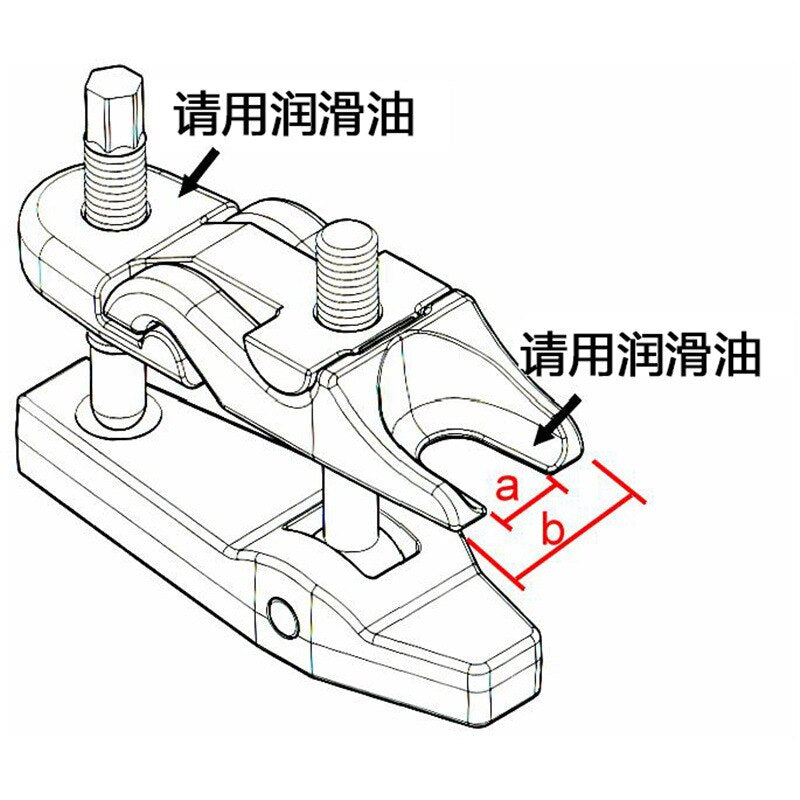 请用润滑油

请用润滑油

a

b