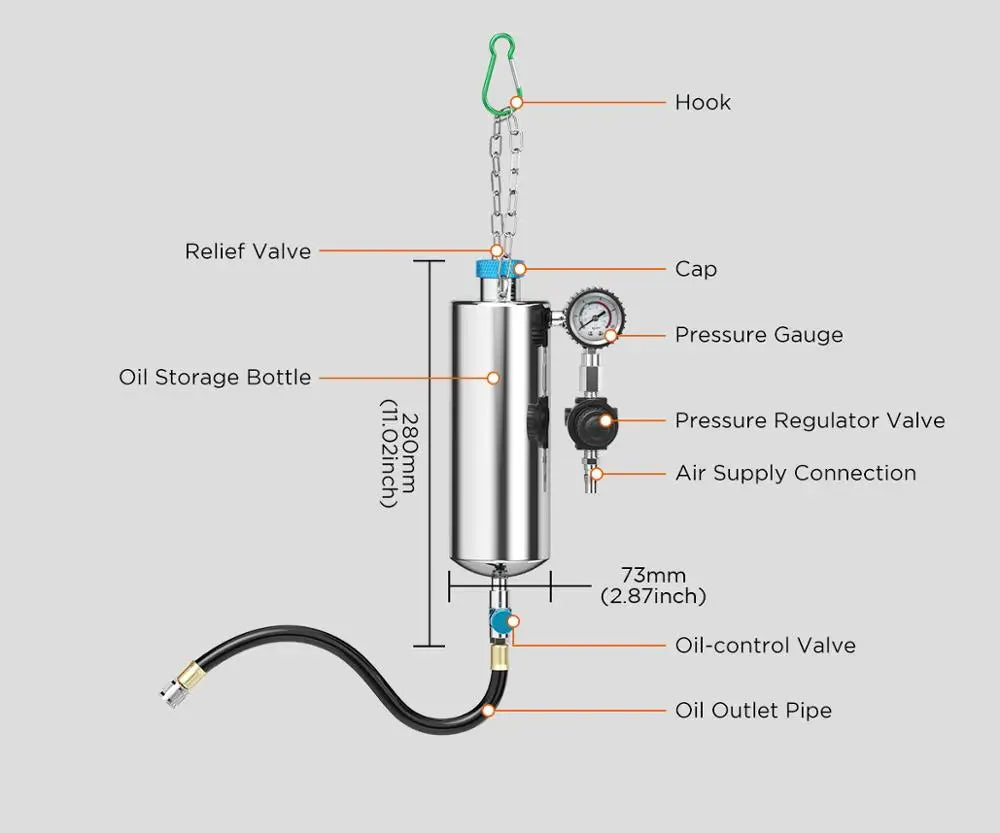 Hook

Relief Valve

Cap

Pressure Gauge

Oil Storage Bottle

280mm (11.02inch)

Pressure Regulator Valve

Air Supply Connection

73mm (2.87inch)

Oil-control Valve

Oil Outlet Pipe